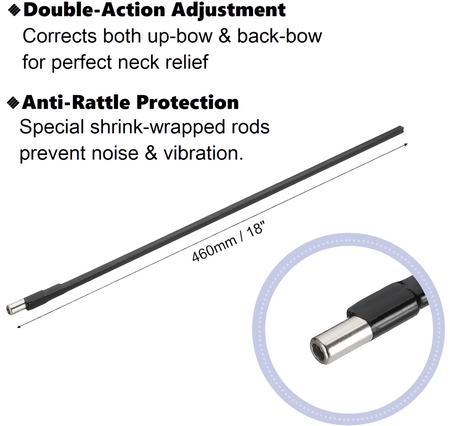 ◆Double-Action Adjustment
Corrects both up-bow & back-bow for perfect neck relief

◆Anti-Rattle Protection
Special shrink-wrapped rods prevent noise & vibration.

460mm / 18"