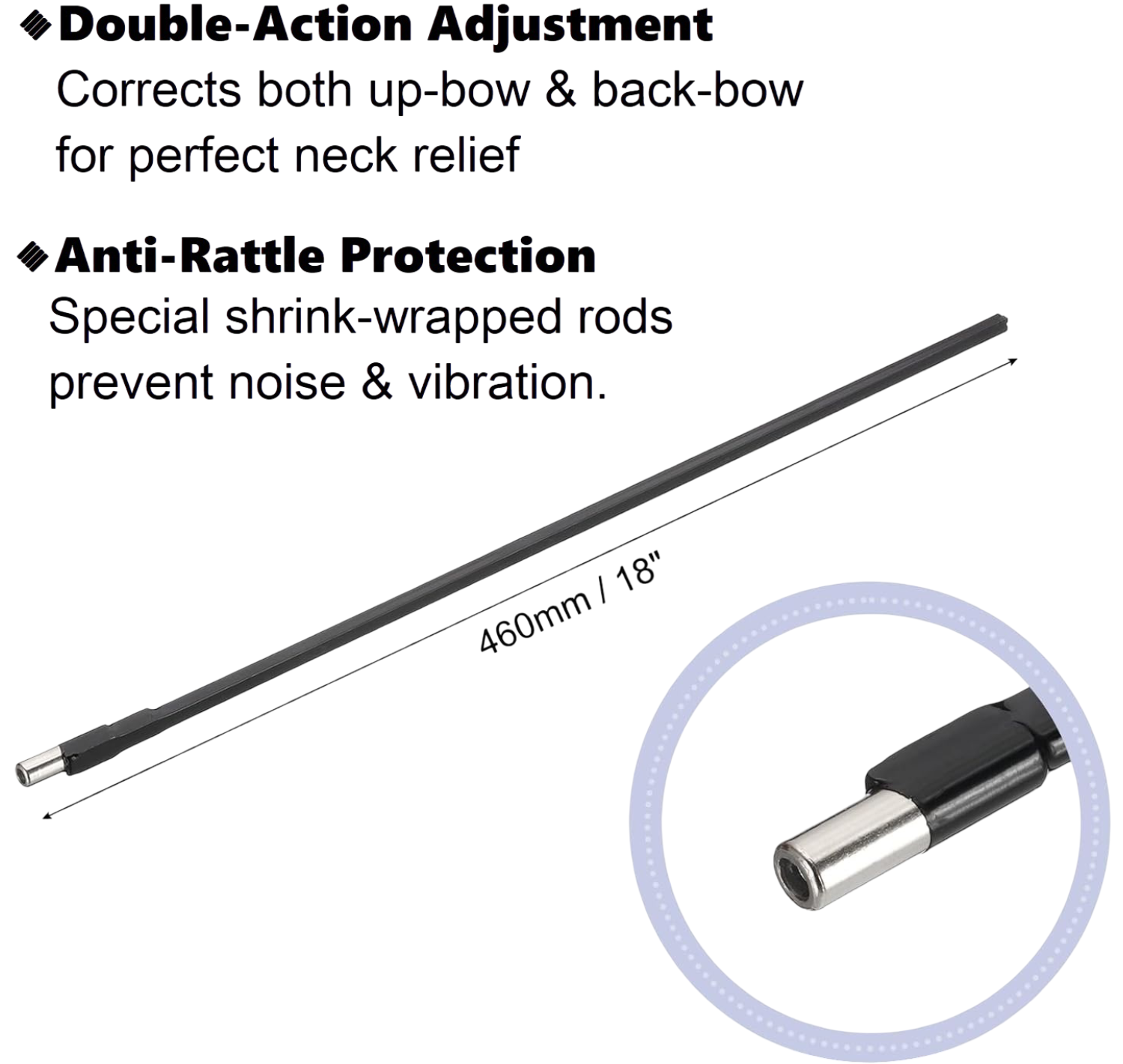 Double-Action Adjustment
Corrects both up-bow & back-bow for perfect neck relief

Anti-Rattle Protection
Special shrink-wrapped rods prevent noise & vibration.

460mm / 18"