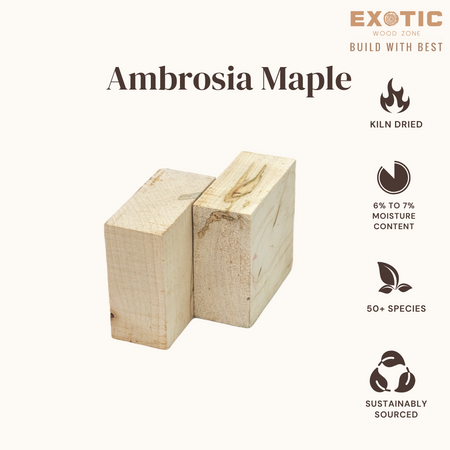 EXOTIC
WOOD ZONE
BUILD WITH BEST

Ambrosia Maple

KILN DRIED

6% TO 7% MOISTURE CONTENT

50+ SPECIES

SUSTAINABLY SOURCED